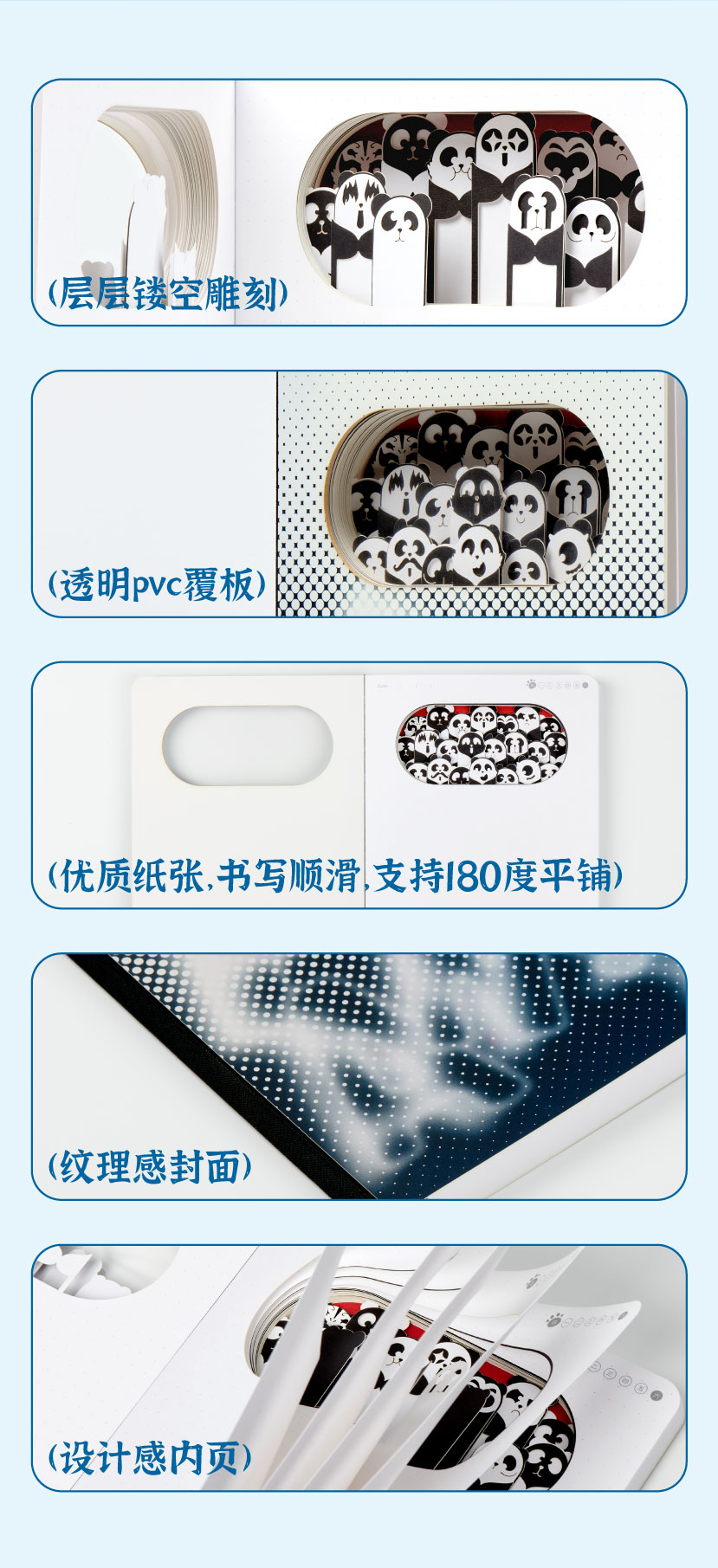 (层层镂空雕刻)

(透明pvc覆板)

(优质纸张,书写顺滑,支持180度平铺)

(纹理感封面)

(设计感内页)